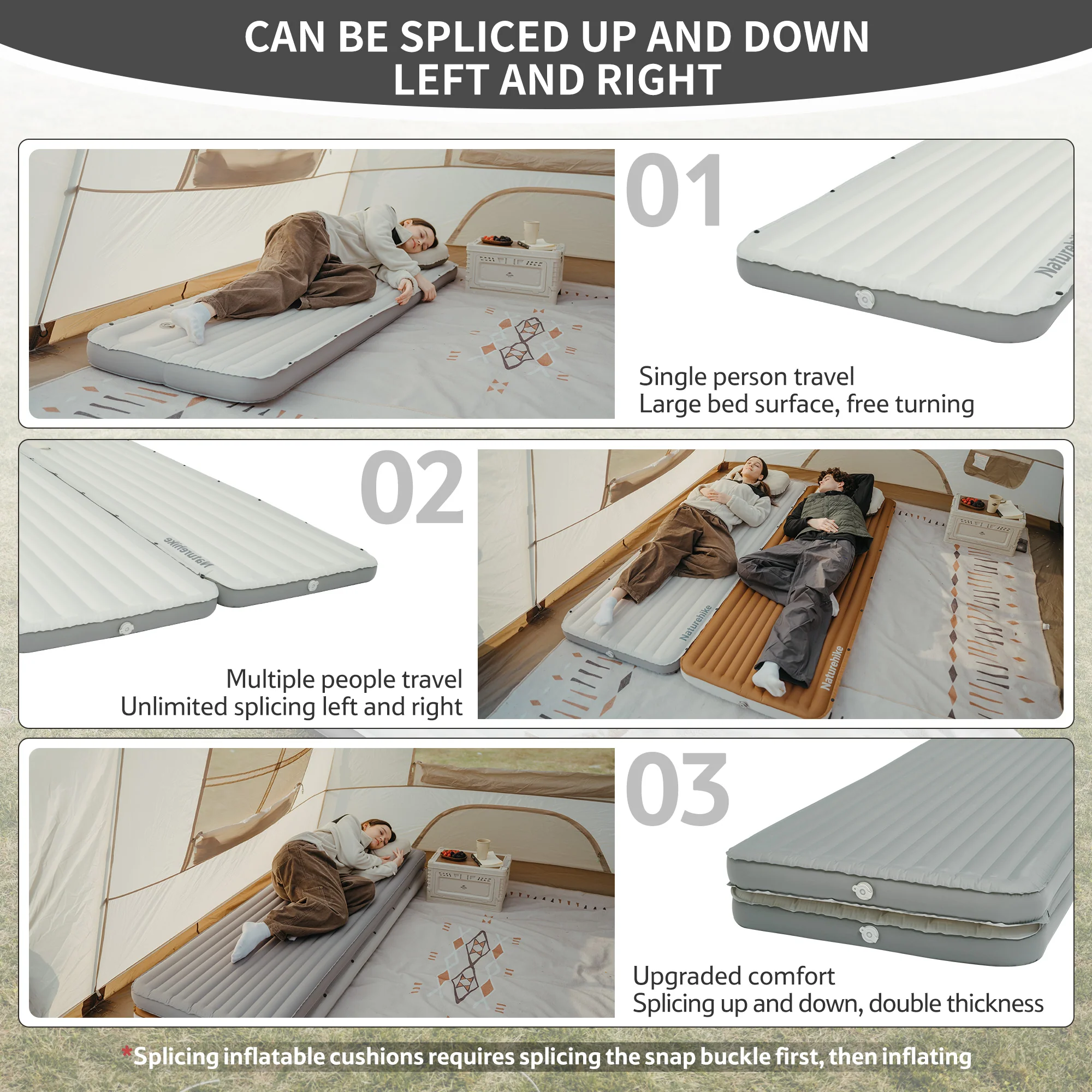 CAN BE SPLICED UP AND DOWN LEFT AND RIGHT

01

Naturehike

Single person travel
Large bed surface, free turning

02

Naturehike

Multiple people travel
Unlimited splicing left and right

Naturehike

Naturehike

03

Upgraded comfort
Splicing up and down, double thickness

*Splicing inflatable cushions requires splicing the snap buckle first, then inflating