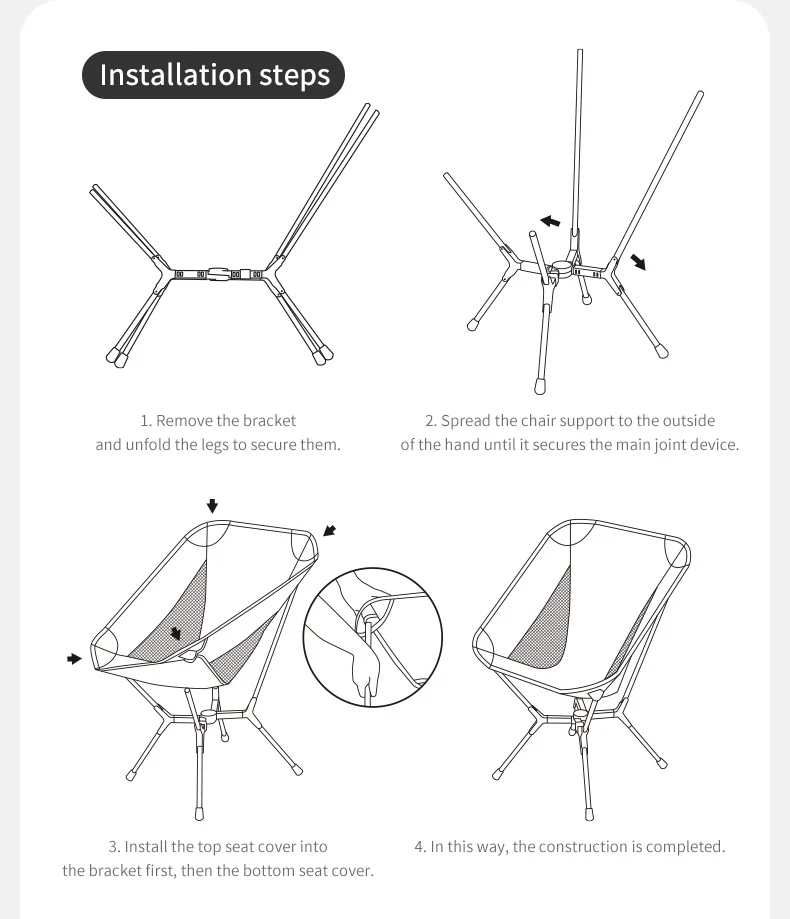 Installation steps

1. Remove the bracket and unfold the legs to secure them.

2. Spread the chair support to the outside of the hand until it secures the main joint device.

3. Install the top seat cover into the bracket first, then the bottom seat cover.

4. In this way, the construction is completed.